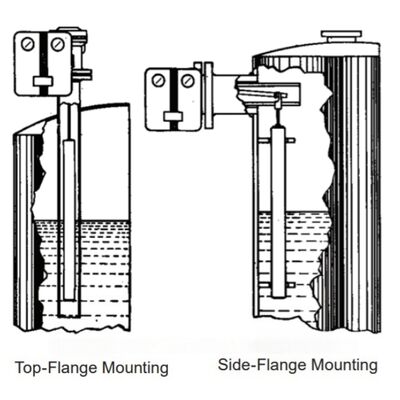 Top-Flange Mounting

Side-Flange Mounting