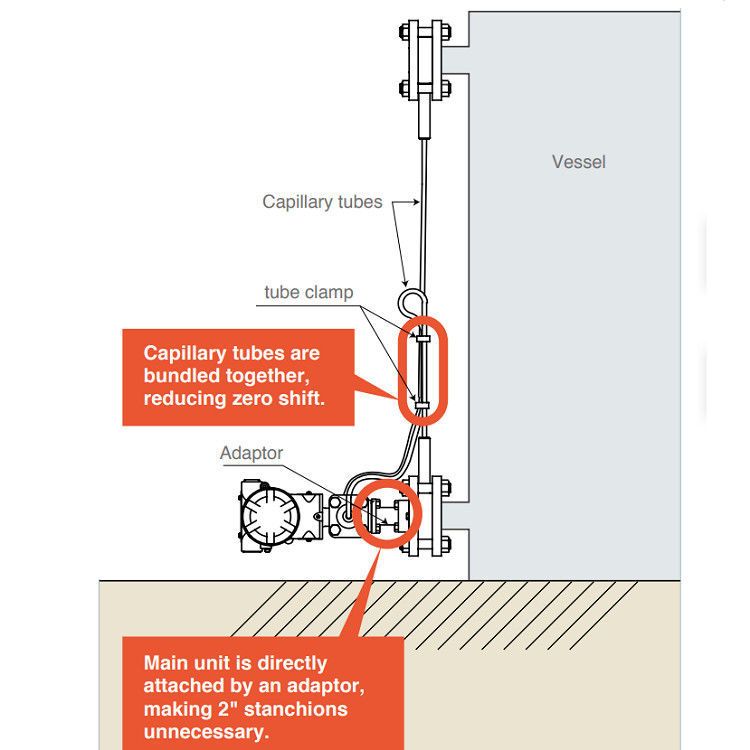 Vessel

Capillary tubes

tube clamp

Capillary tubes are bundled together, reducing zero shift.

Adaptor

Main unit is directly attached by an adaptor, making 2" stanchions unnecessary.